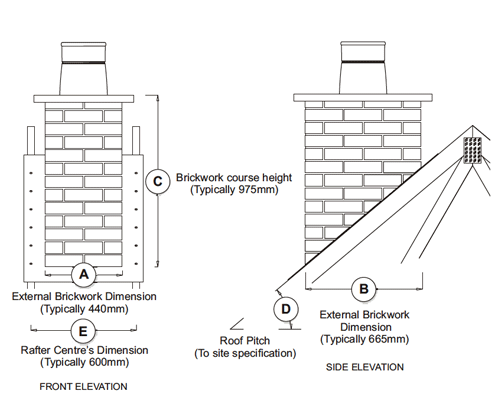 C
Brickwork course height
(Typically 975mm)

A
External Brickwork Dimension
(Typically 440mm)

E
Rafter Centre's Dimension
(Typically 600mm)

FRONT ELEVATION

D
Roof Pitch
(To site specification)

B
External Brickwork Dimension
(Typically 665mm)

SIDE ELEVATION