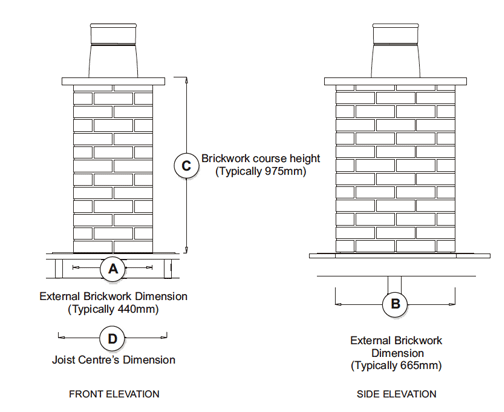 C
Brickwork course height
(Typically 975mm)

A
External Brickwork Dimension
(Typically 440mm)

D
Joist Centre's Dimension

FRONT ELEVATION

B
External Brickwork
Dimension
(Typically 665mm)

SIDE ELEVATION