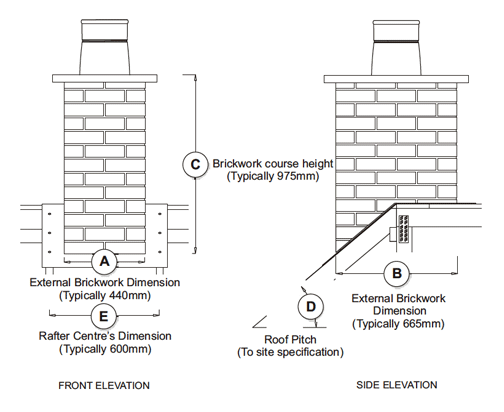 C
Brickwork course height
(Typically 975mm)

A
External Brickwork Dimension
(Typically 440mm)

E
Rafter Centre's Dimension
(Typically 600mm)

FRONT ELEVATION

B
External Brickwork Dimension
(Typically 665mm)

D
Roof Pitch
(To site specification)

SIDE ELEVATION